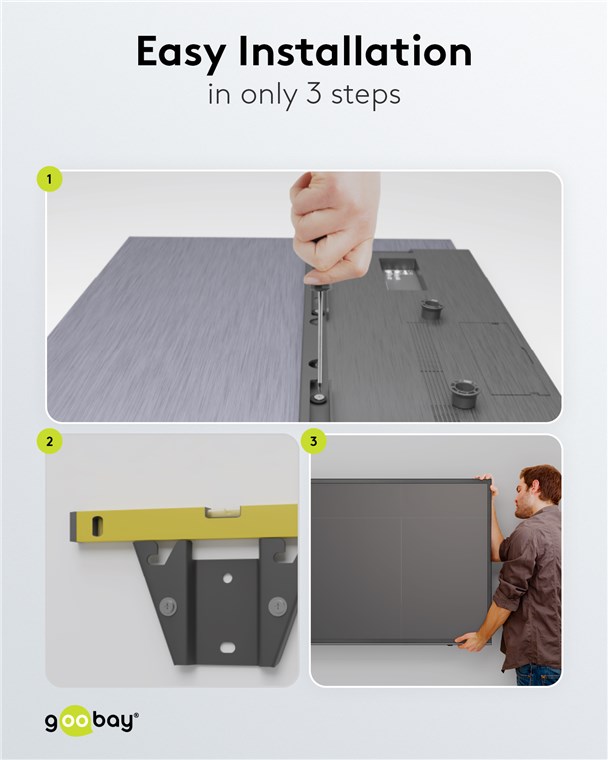 Easy Installation
in only 3 steps

1

2

3

goobay®