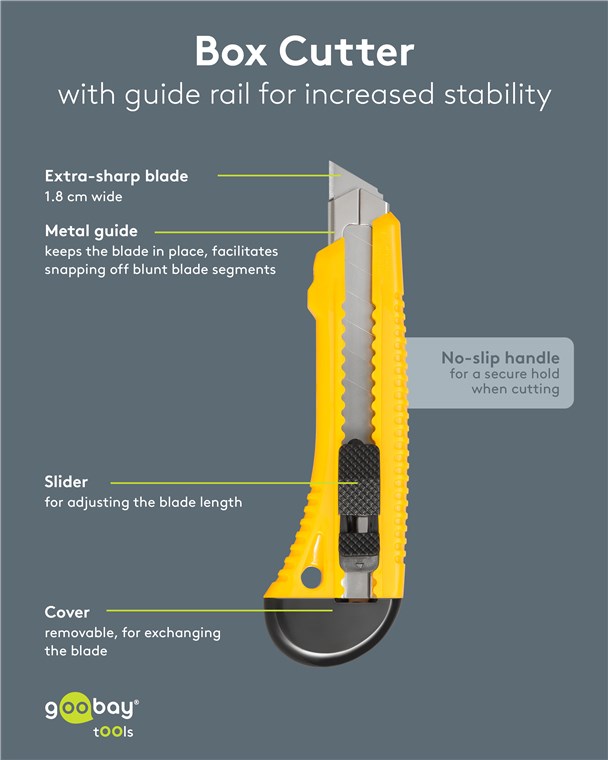 Box Cutter
with guide rail for increased stability

Extra-sharp blade
1.8 cm wide

Metal guide
keeps the blade in place, facilitates snapping off blunt blade segments

No-slip handle
for a secure hold when cutting

Slider
for adjusting the blade length

Cover
removable, for exchanging the blade

goobay®
tOOls