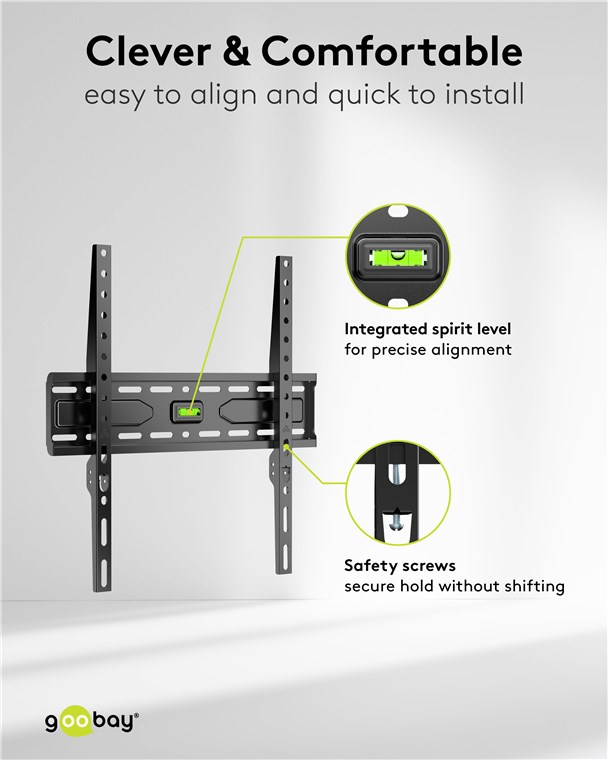 Clever & Comfortable
easy to align and quick to install

Integrated spirit level
for precise alignment

Safety screws
secure hold without shifting

goobay®