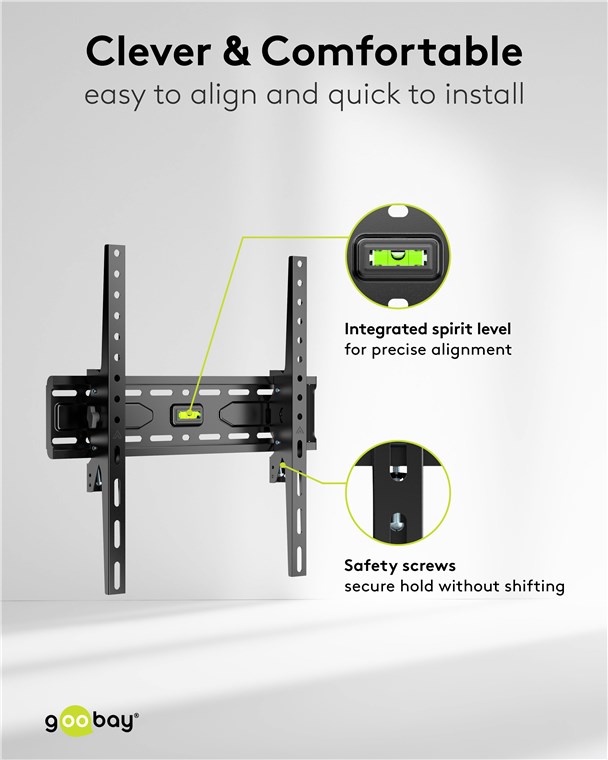 Clever & Comfortable
easy to align and quick to install

Integrated spirit level
for precise alignment

Safety screws
secure hold without shifting

goobay®